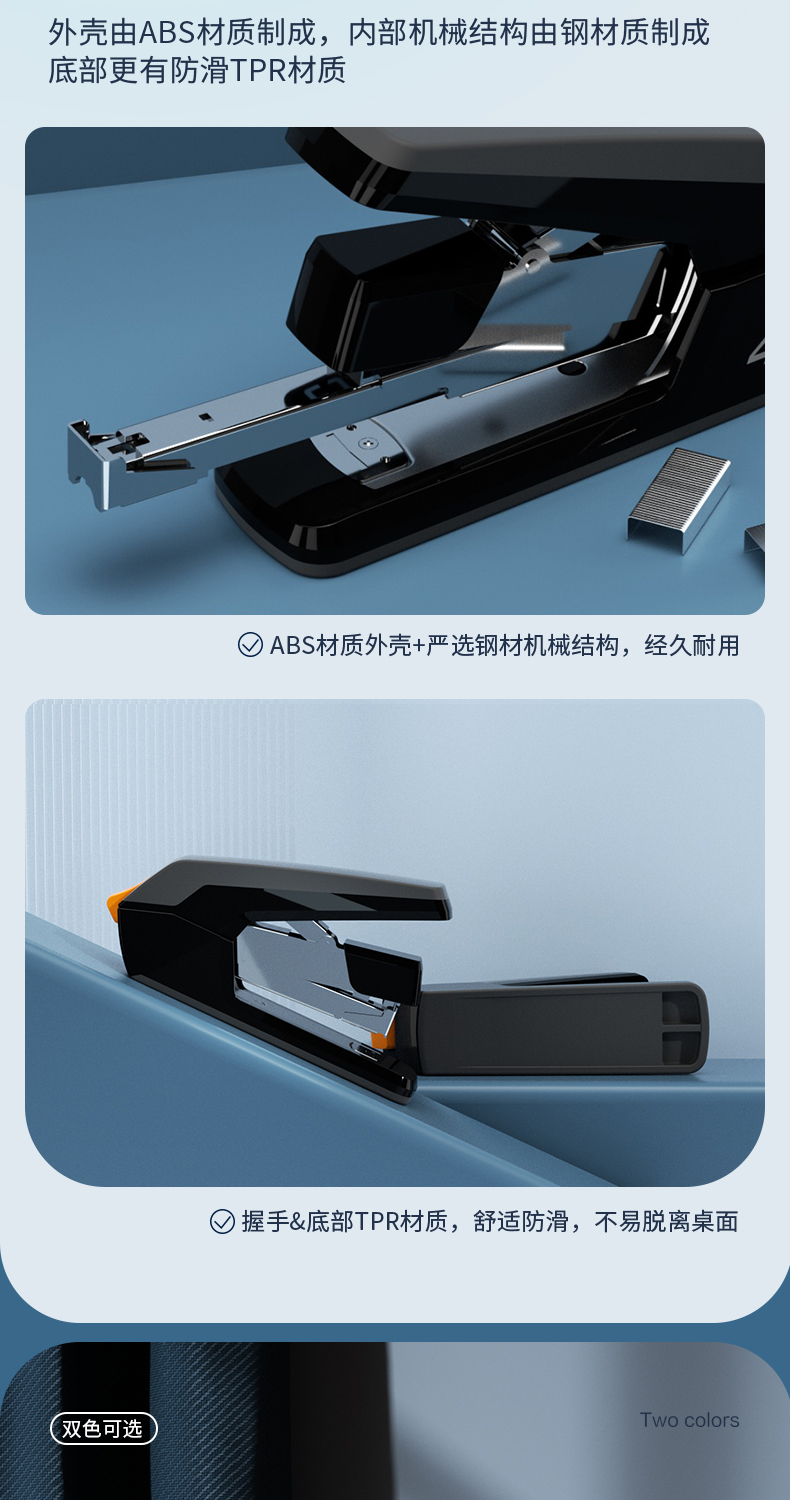 外壳由ABS材质制成，内部机械结构由钢材质制成
底部更有防滑TPR材质

ABS材质外壳+严选钢材机械结构，经久耐用

握手&底部TPR材质，舒适防滑，不易脱离桌面

双色可选

Two colors